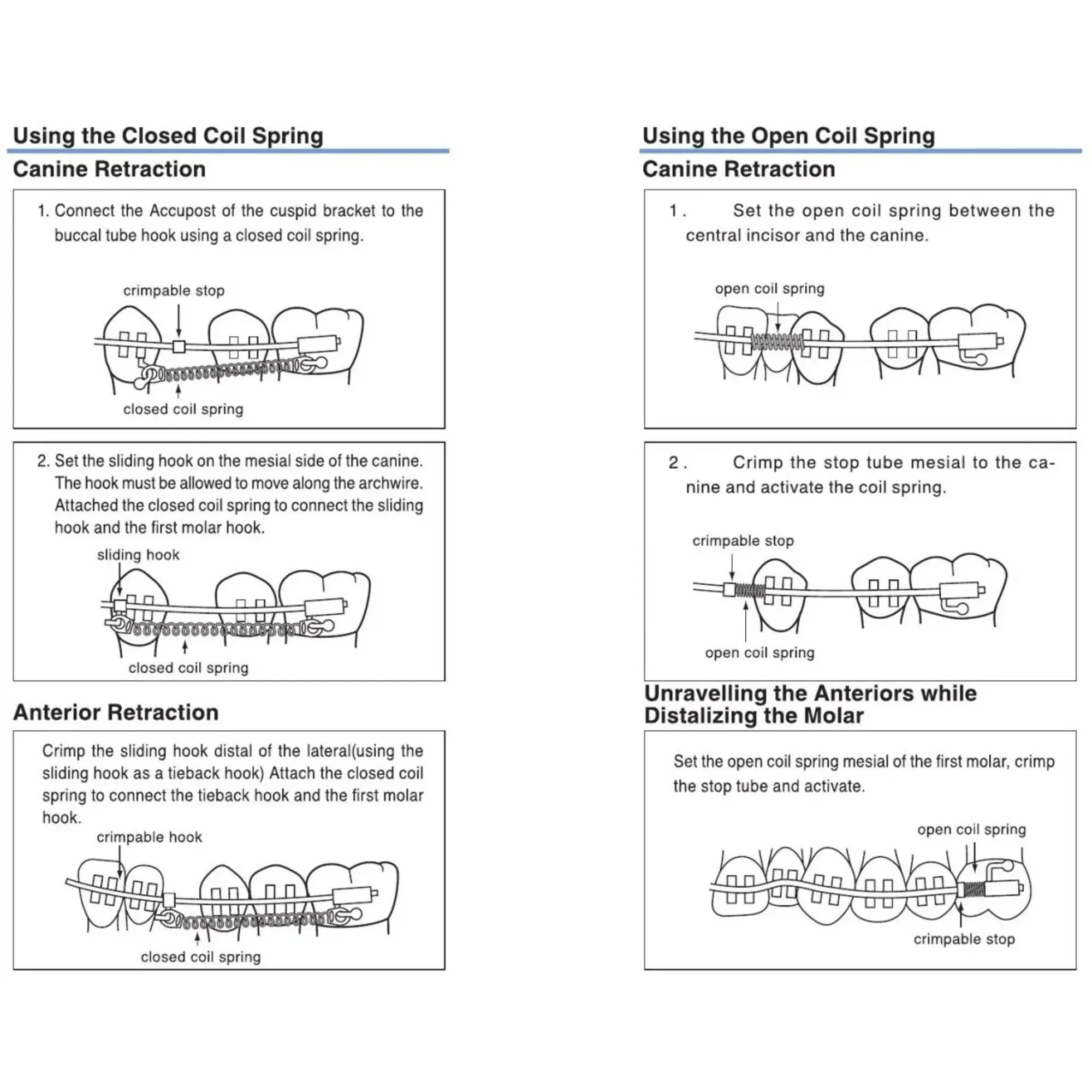 Using the Closed Coil Spring

Canine Retraction

1. Connect the Accupost of the cuspid bracket to the buccal tube hook using a closed coil spring.

crimpable stop

closed coil spring

2. Set the sliding hook on the mesial side of the canine. The hook must be allowed to move along the archwire. Attached the closed coil spring to connect the sliding hook and the first molar hook.

sliding hook

closed coil spring

Anterior Retraction

Crimp the sliding hook distal of the lateral(using the sliding hook as a tieback hook) Attach the closed coil spring to connect the tieback hook and the first molar hook.

crimpable hook

closed coil spring

Using the Open Coil Spring

Canine Retraction

1. Set the open coil spring between the central incisor and the canine.

open coil spring

2. Crimp the stop tube mesial to the canine and activate the coil spring.

crimpable stop

open coil spring

Unravelling the Anteriors while Distalizing the Molar

Set the open coil spring mesial of the first molar, crimp the stop tube and activate.

open coil spring

crimpable stop